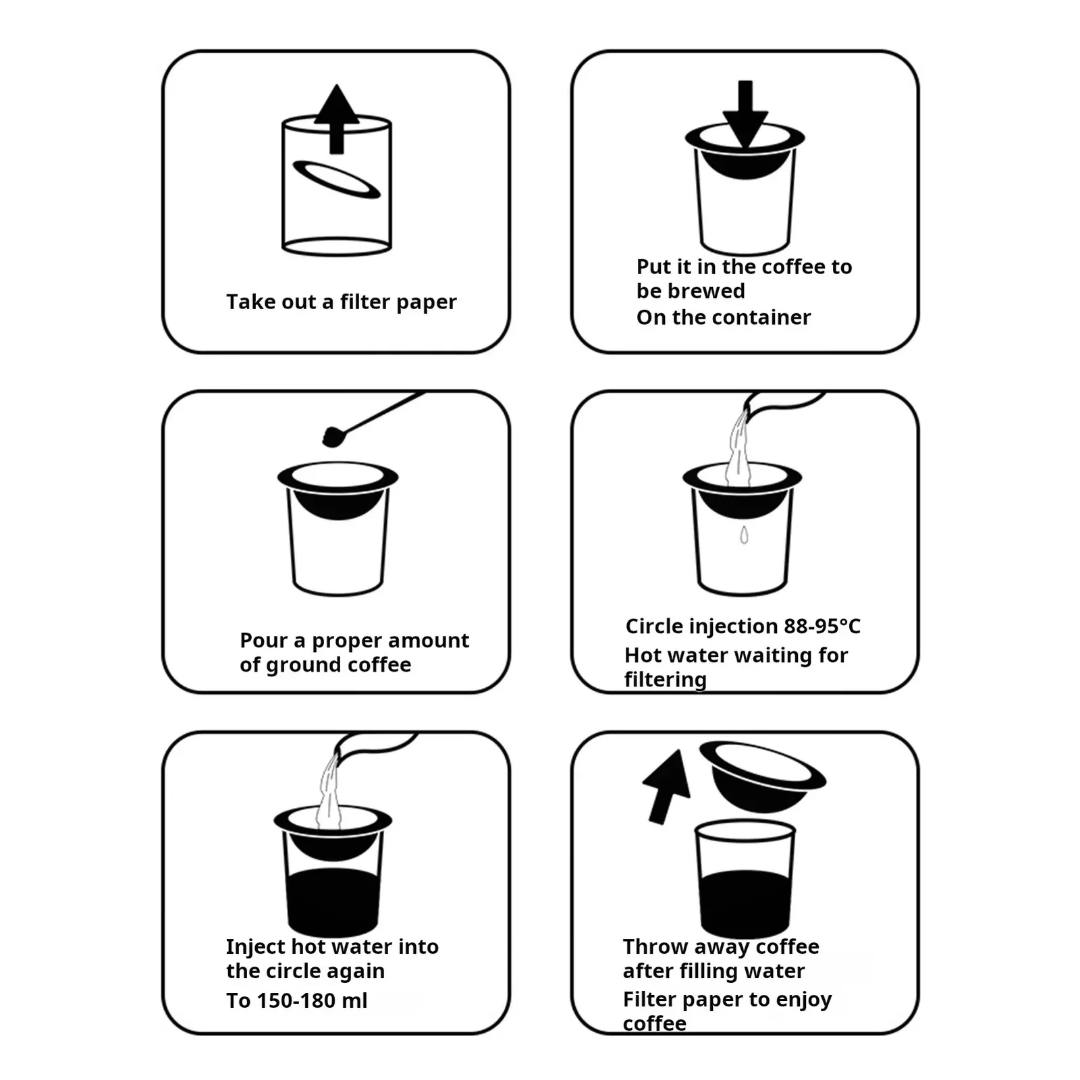 Take out a filter paper

Put it in the coffee to be brewed
On the container

Pour a proper amount of ground coffee

Circle injection 88-95°C
Hot water waiting for filtering

Inject hot water into the circle again
To 150-180 ml

Throw away coffee after filling water
Filter paper to enjoy coffee